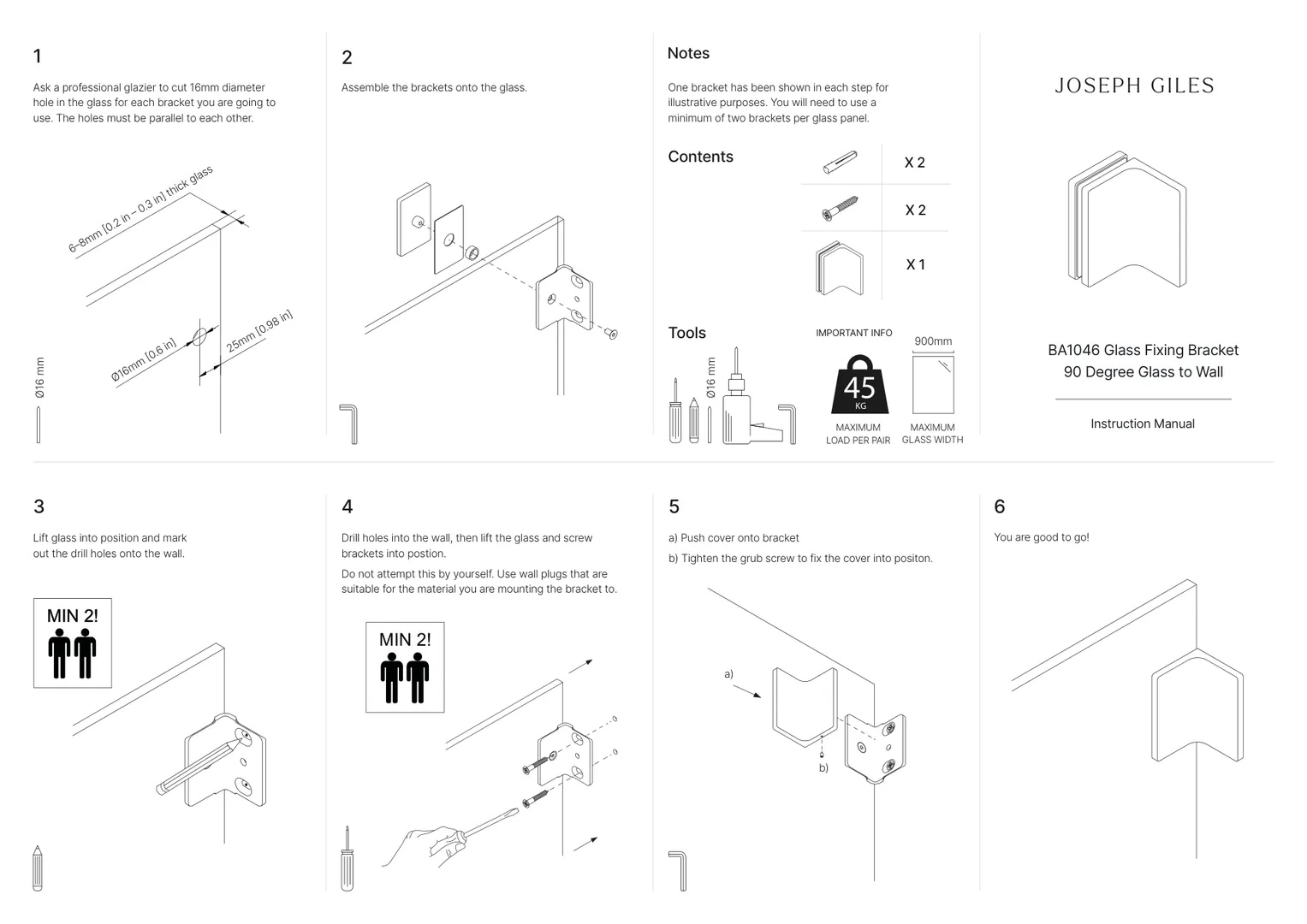 1

Ask a professional glazier to cut 16mm diameter hole in the glass for each bracket you are going to use. The holes must be parallel to each other.

6–8mm [0.2 in – 0.3 in] thick glass

Ø16mm [0.6 in]

25mm [0.98 in]

Ø16 mm

2

Assemble the brackets onto the glass.

Notes

One bracket has been shown in each step for illustrative purposes. You will need to use a minimum of two brackets per glass panel.

Contents

X 2

X 2

X 1

Tools

Ø16 mm

IMPORTANT INFO

45 KG

MAXIMUM LOAD PER PAIR

900mm

MAXIMUM GLASS WIDTH

JOSEPH GILES

BA1046 Glass Fixing Bracket
90 Degree Glass to Wall

Instruction Manual

3

Lift glass into position and mark out the drill holes onto the wall.

MIN 2!

4

Drill holes into the wall, then lift the glass and screw brackets into postion.

Do not attempt this by yourself. Use wall plugs that are suitable for the material you are mounting the bracket to.

MIN 2!

5

a) Push cover onto bracket

b) Tighten the grub screw to fix the cover into positon.

a)

b)

6

You are good to go!